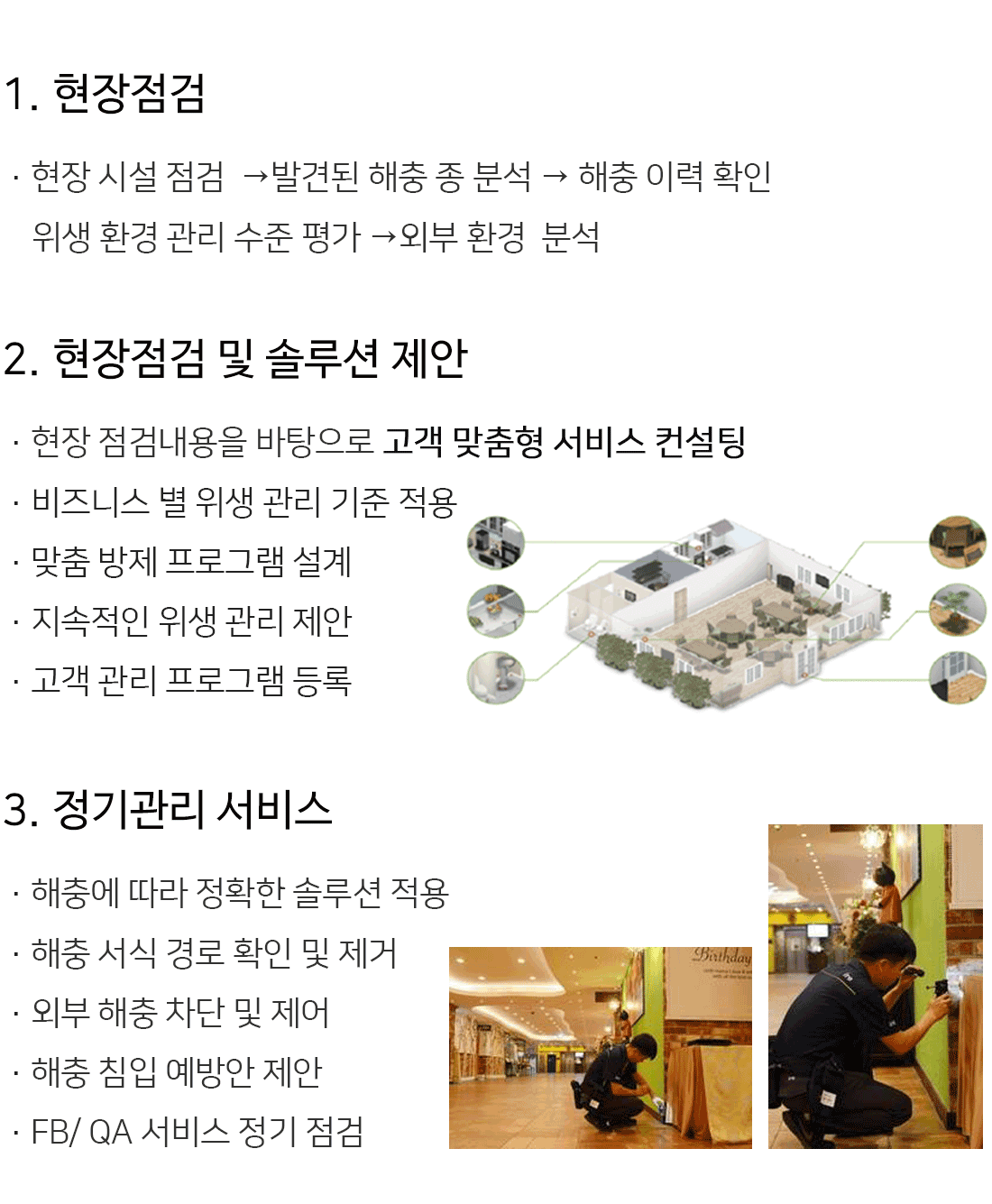 1. 현장점검

· 현장 시설 점검 →발견된 해충 종 분석 → 해충 이력 확인
위생 환경 관리 수준 평가 →외부 환경 분석

2. 현장점검 및 솔루션 제안

· 현장 점검내용을 바탕으로 고객 맞춤형 서비스 컨설팅
· 비즈니스 별 위생 관리 기준 적용
· 맞춤 방제 프로그램 설계
· 지속적인 위생 관리 제안
· 고객 관리 프로그램 등록

3. 정기관리 서비스

· 해충에 따라 정확한 솔루션 적용
· 해충 서식 경로 확인 및 제거
· 외부 해충 차단 및 제어
· 해충 침입 예방안 제안
· FB/ QA 서비스 정기 점검

Birthday